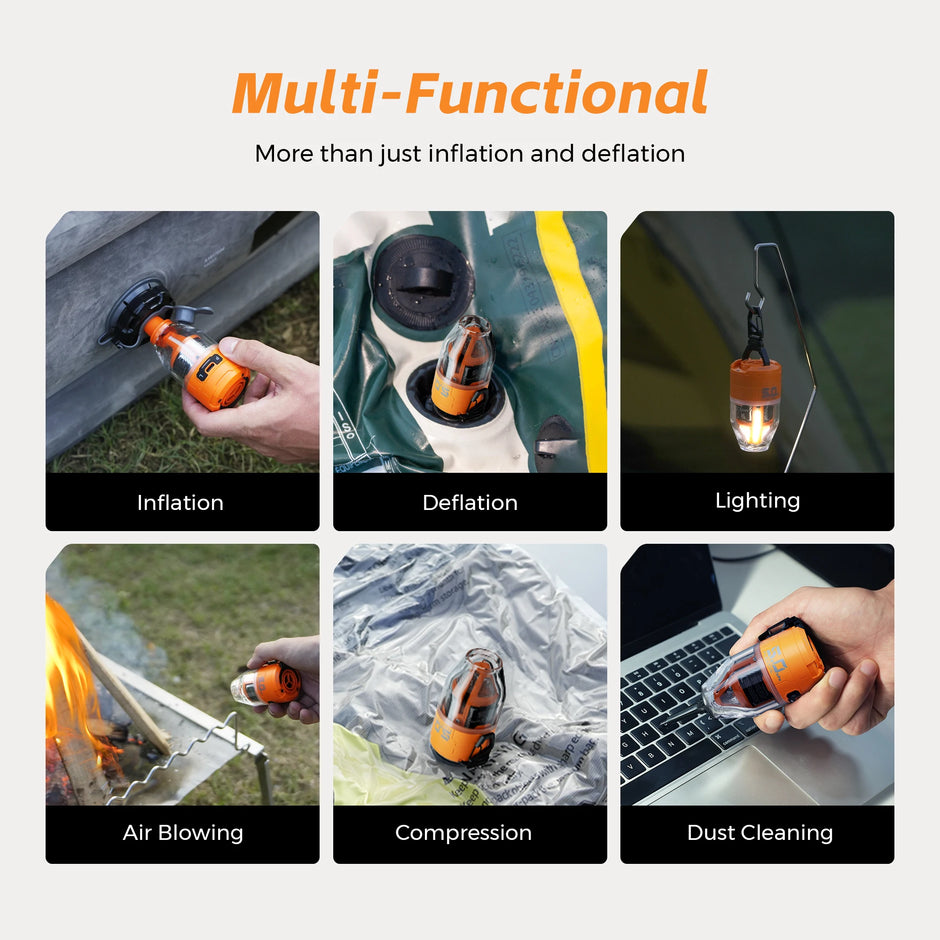 Multi-Functional

More than just inflation and deflation

Inflation

Deflation

Lighting

Air Blowing

Compression

Dust Cleaning